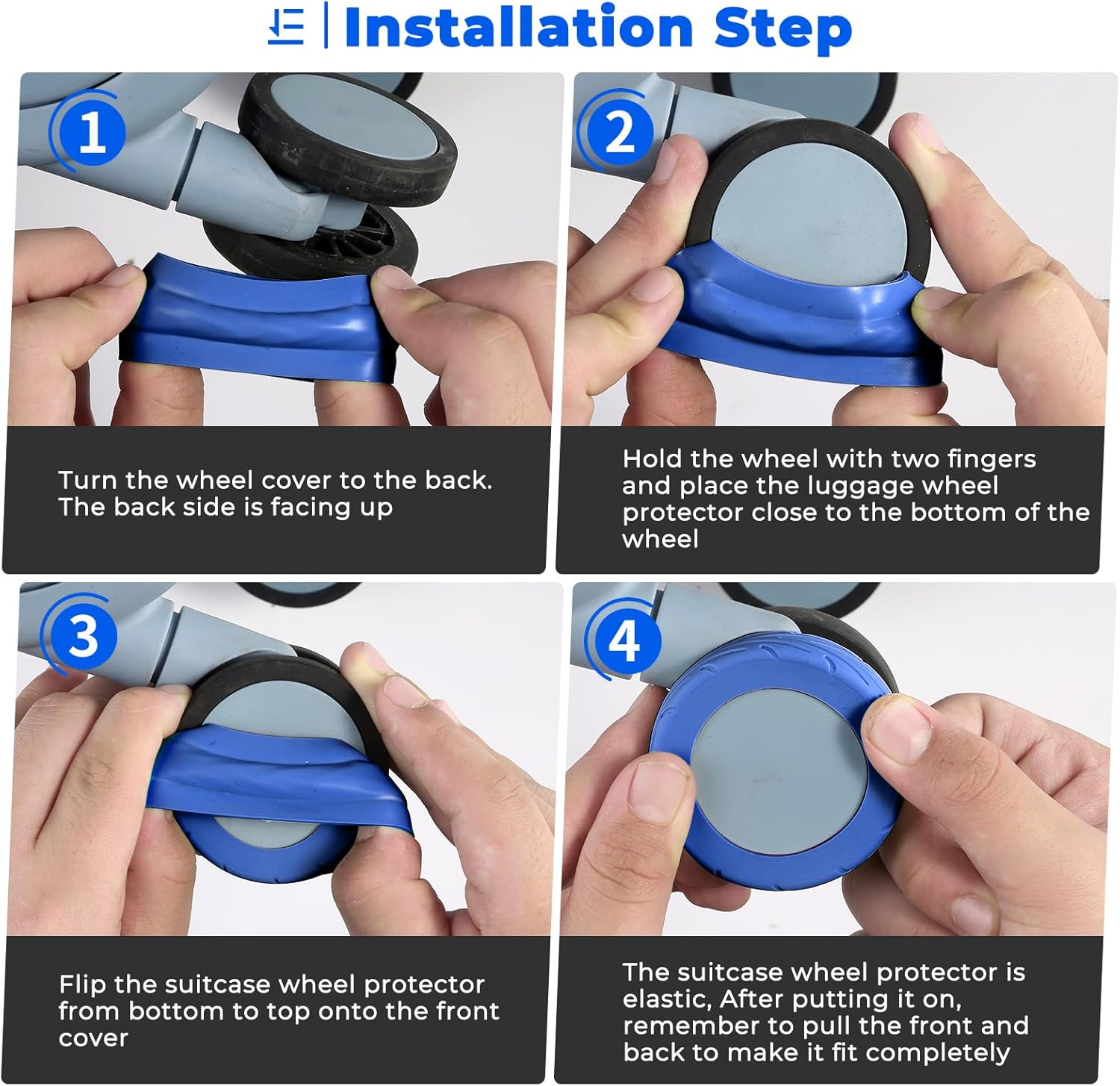 Installation Step

1

Turn the wheel cover to the back. The back side is facing up

2

Hold the wheel with two fingers and place the luggage wheel protector close to the bottom of the wheel

3

Flip the suitcase wheel protector from bottom to top onto the front cover

4

The suitcase wheel protector is elastic, After putting it on, remember to pull the front and back to make it fit completely