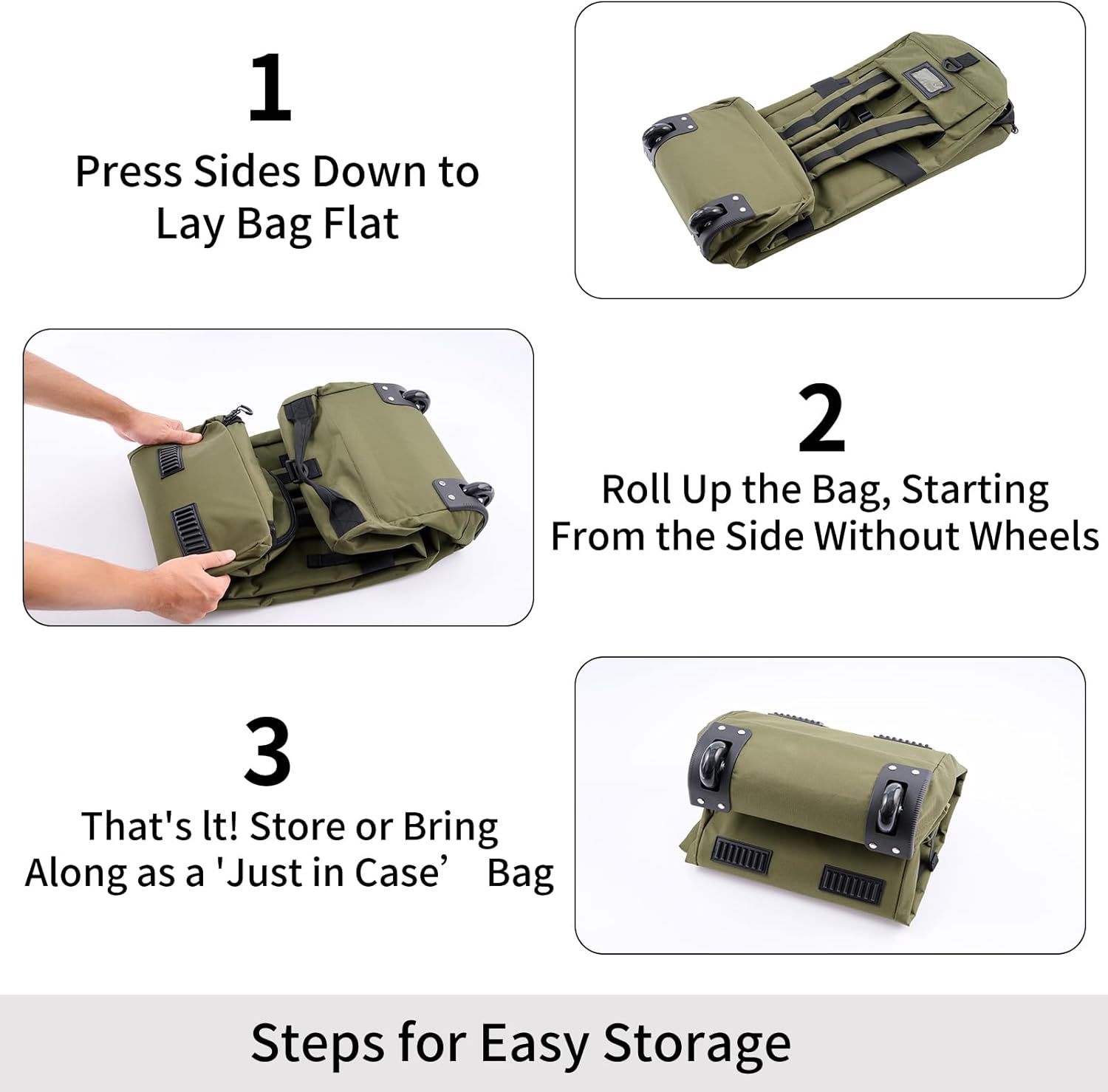 1

Press Sides Down to Lay Bag Flat

2

Roll Up the Bag, Starting From the Side Without Wheels

3

That's lt! Store or Bring Along as a 'Just in Case’ Bag

Steps for Easy Storage