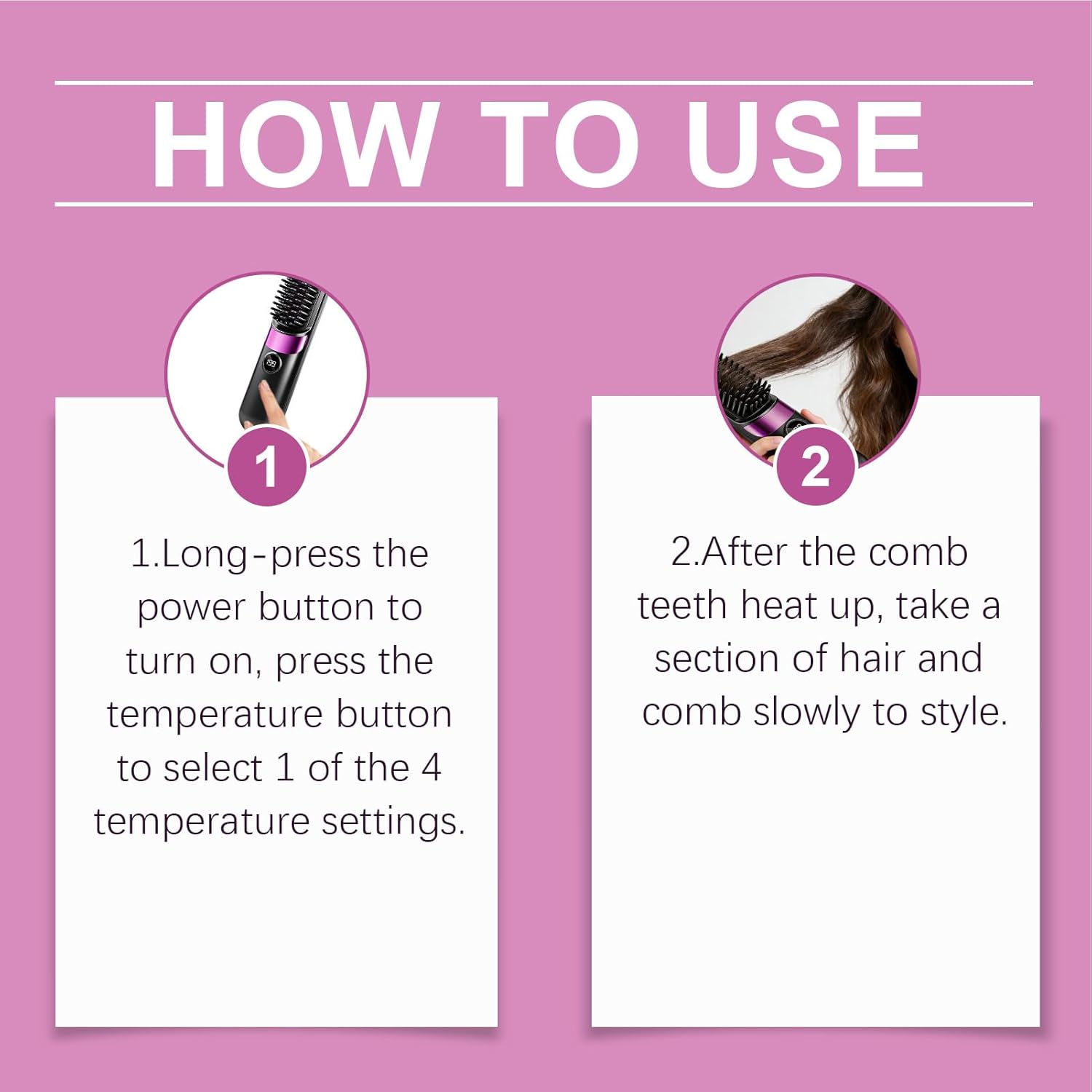 HOW TO USE

1

1.Long-press the power button to turn on, press the temperature button to select 1 of the 4 temperature settings.

2

2.After the comb teeth heat up, take a section of hair and comb slowly to style.