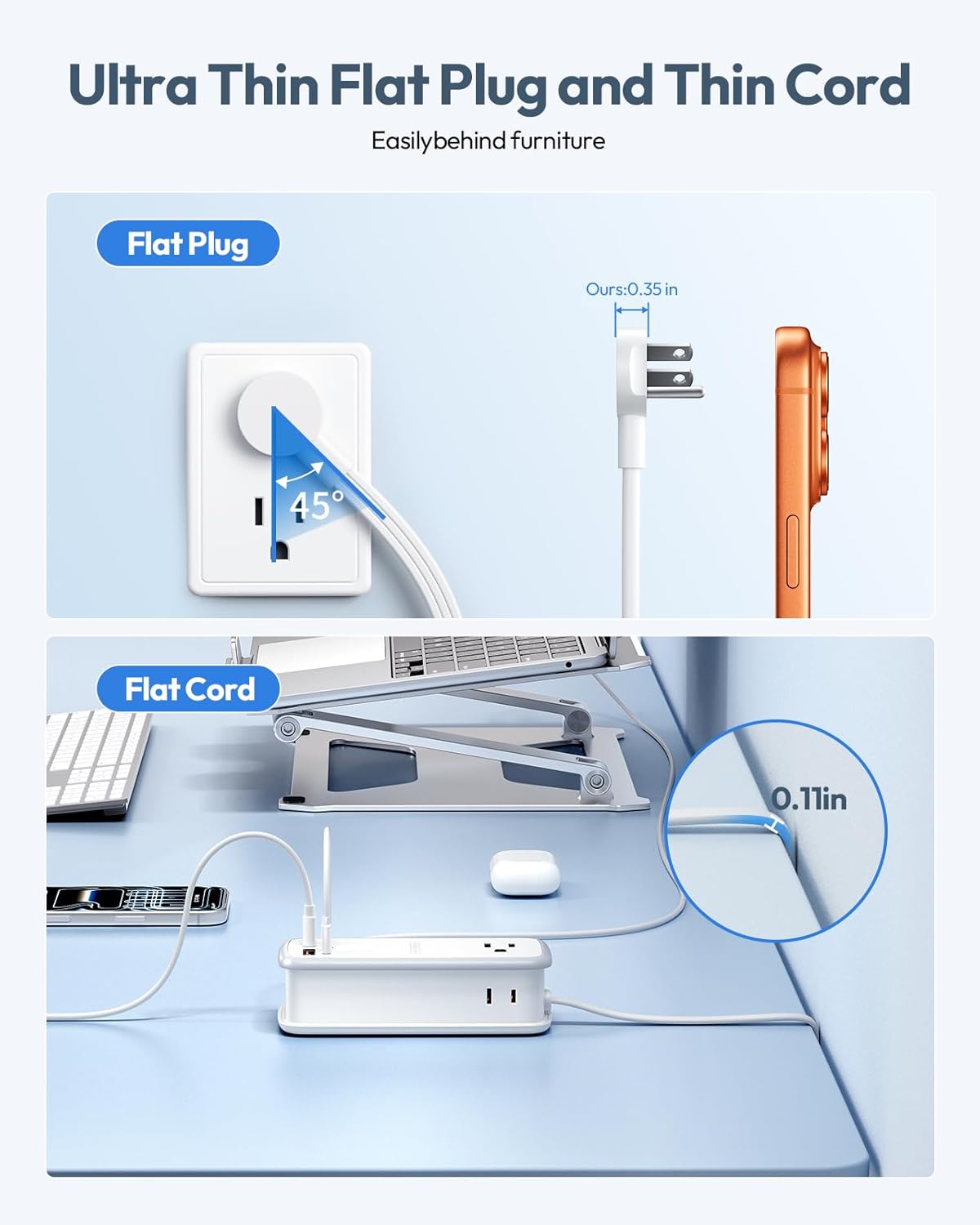 Ultra Thin Flat Plug and Thin Cord

Easilybehind furniture

Flat Plug

Ours:0.35 in

45°

Flat Cord

0.11in