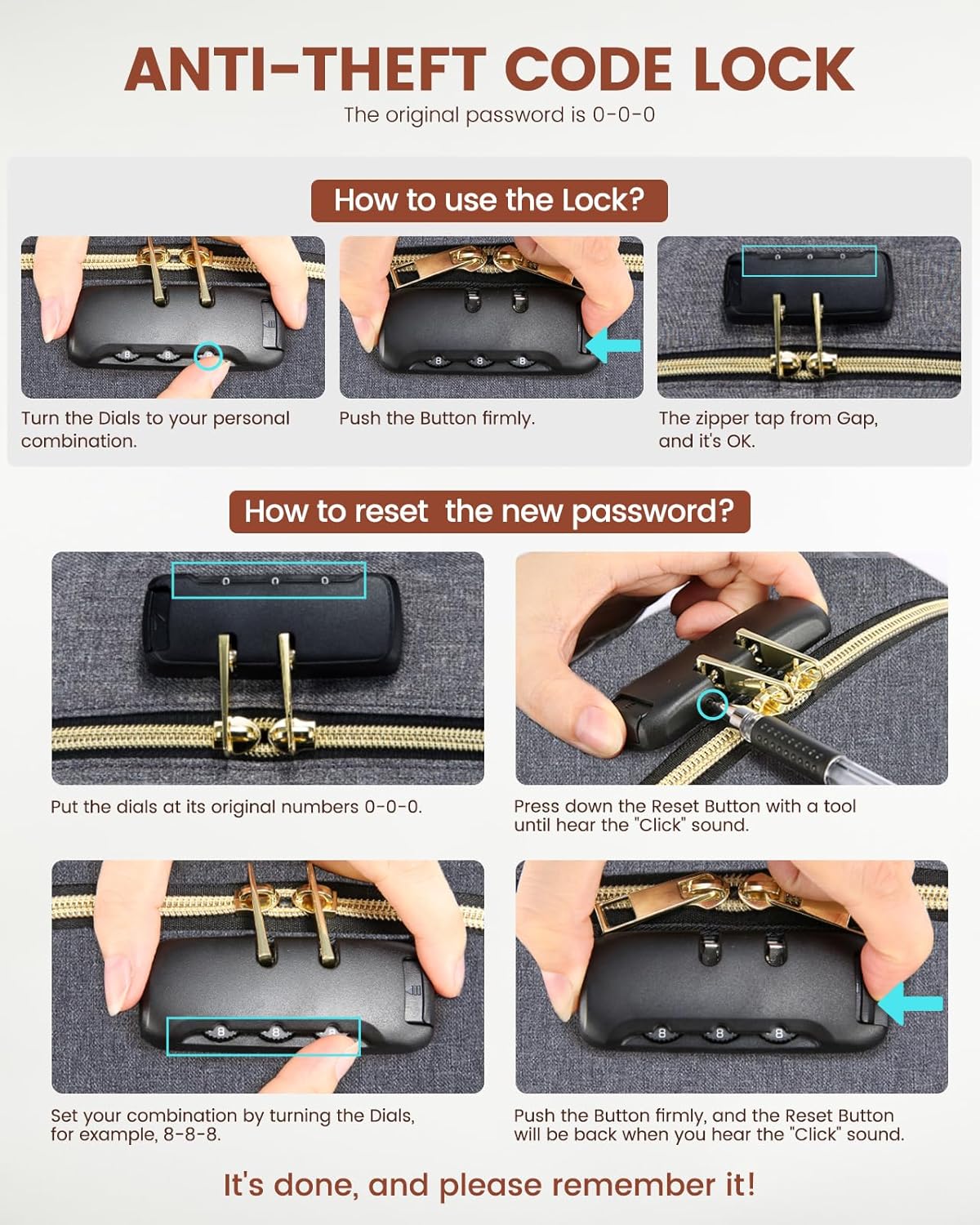 ANTI-THEFT CODE LOCK
The original password is 0-0-0

How to use the Lock?

Turn the Dials to your personal combination.

Push the Button firmly.

The zipper tap from Gap, and it's OK.

How to reset the new password?

Put the dials at its original numbers 0-0-0.

Press down the Reset Button with a tool until hear the "Click" sound.

Set your combination by turning the Dials, for example, 8-8-8.

Push the Button firmly, and the Reset Button will be back when you hear the "Click" sound.

It's done, and please remember it!