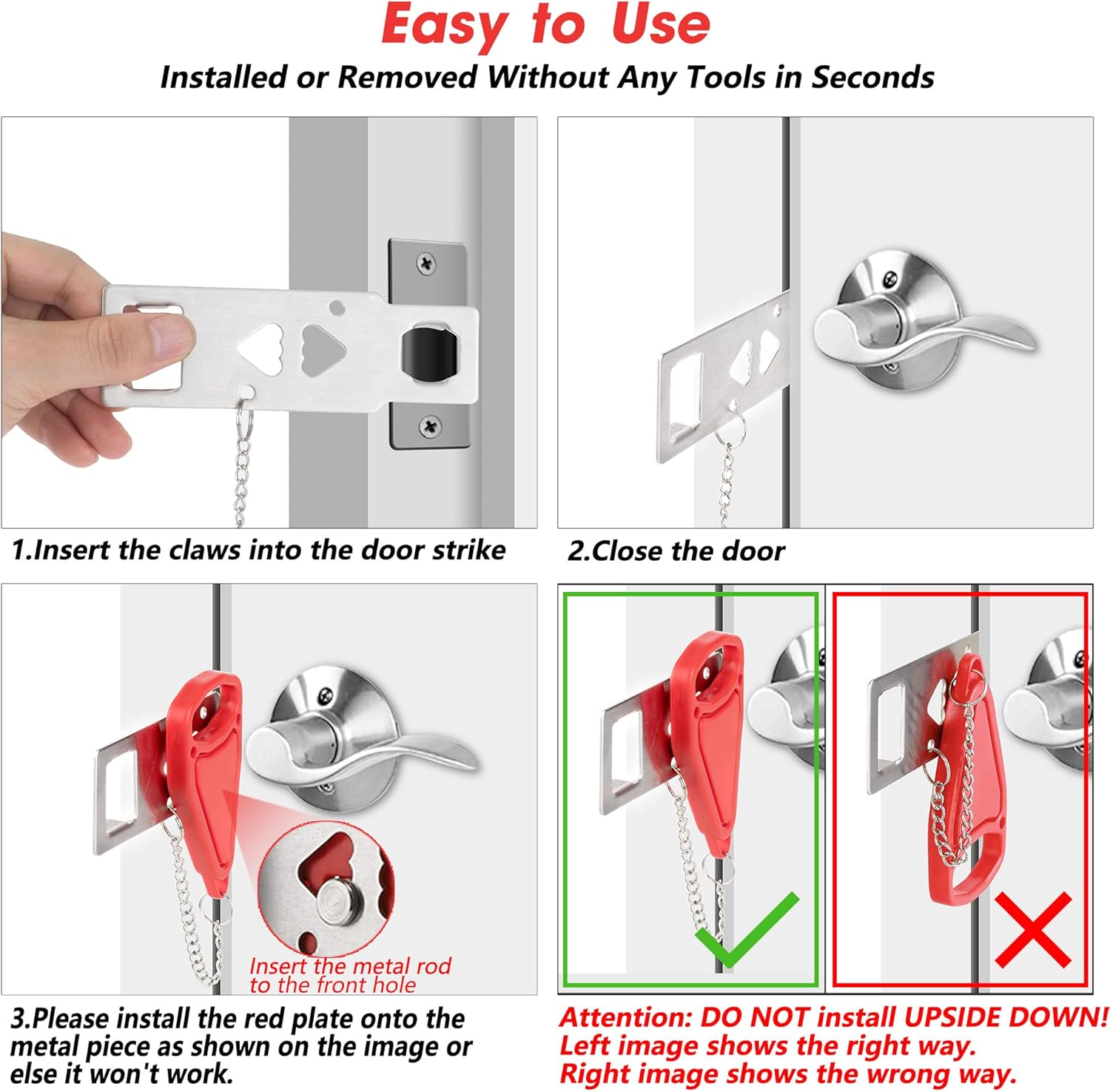 Easy to Use
Installed or Removed Without Any Tools in Seconds

1.Insert the claws into the door strike

2.Close the door

Insert the metal rod to the front hole

3.Please install the red plate onto the metal piece as shown on the image or else it won't work.

Attention: DO NOT install UPSIDE DOWN! Left image shows the right way. Right image shows the wrong way.